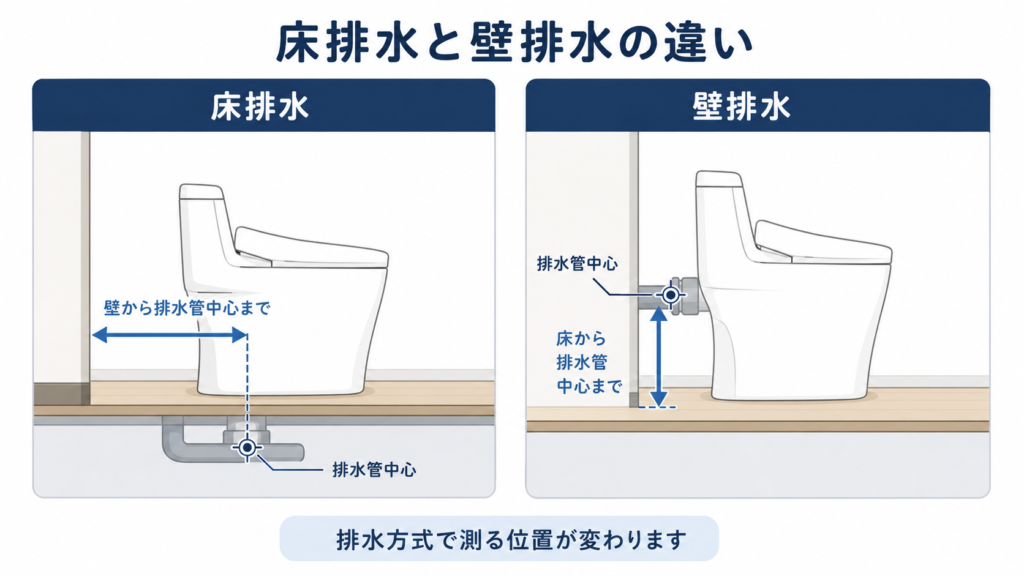 床排水と壁排水の違い

床排水

壁から排水管中心まで

排水管中心

壁排水

排水管中心

床から排水管中心まで

排水方式で測る位置が変わります